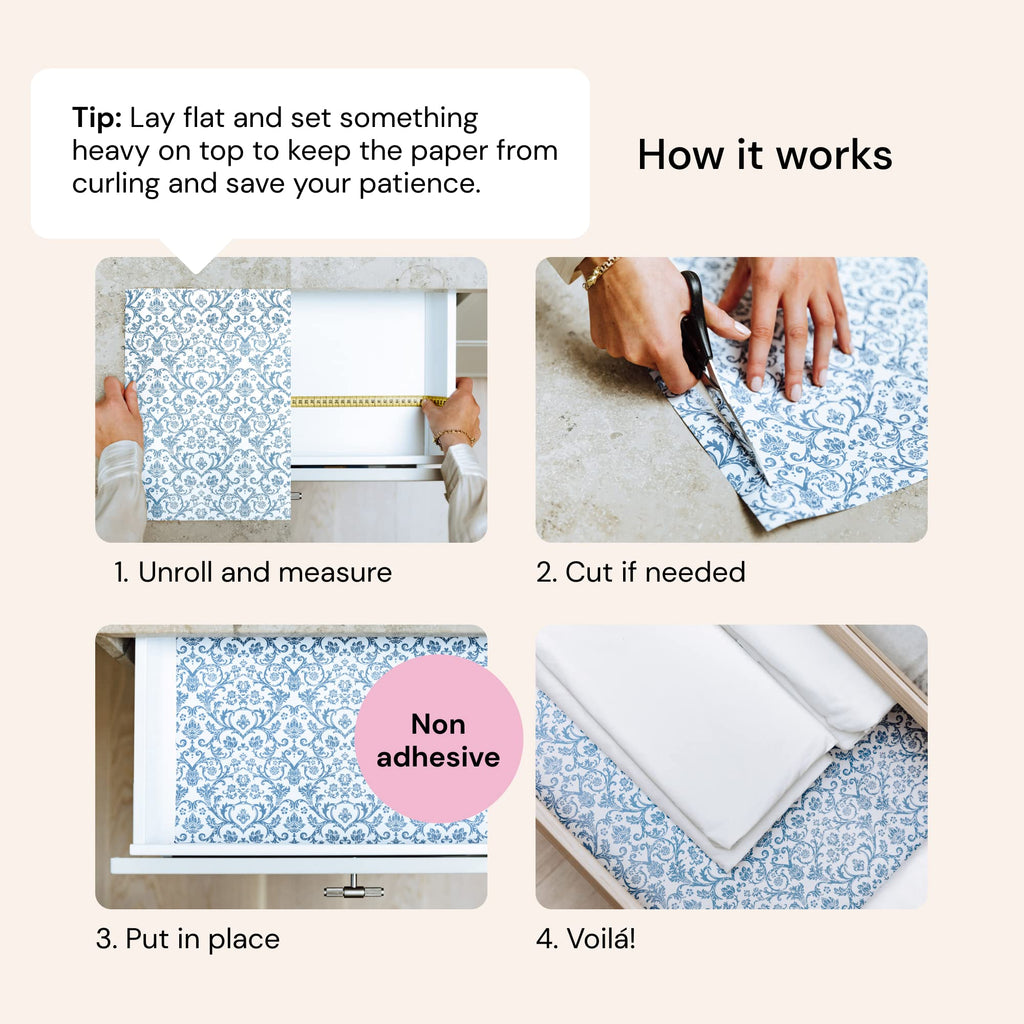 Tip: Lay flat and set something heavy on top to keep the paper from curling and save your patience.

How it works

1. Unroll and measure

2. Cut if needed

Non adhesive

3. Put in place

4. Voilá!