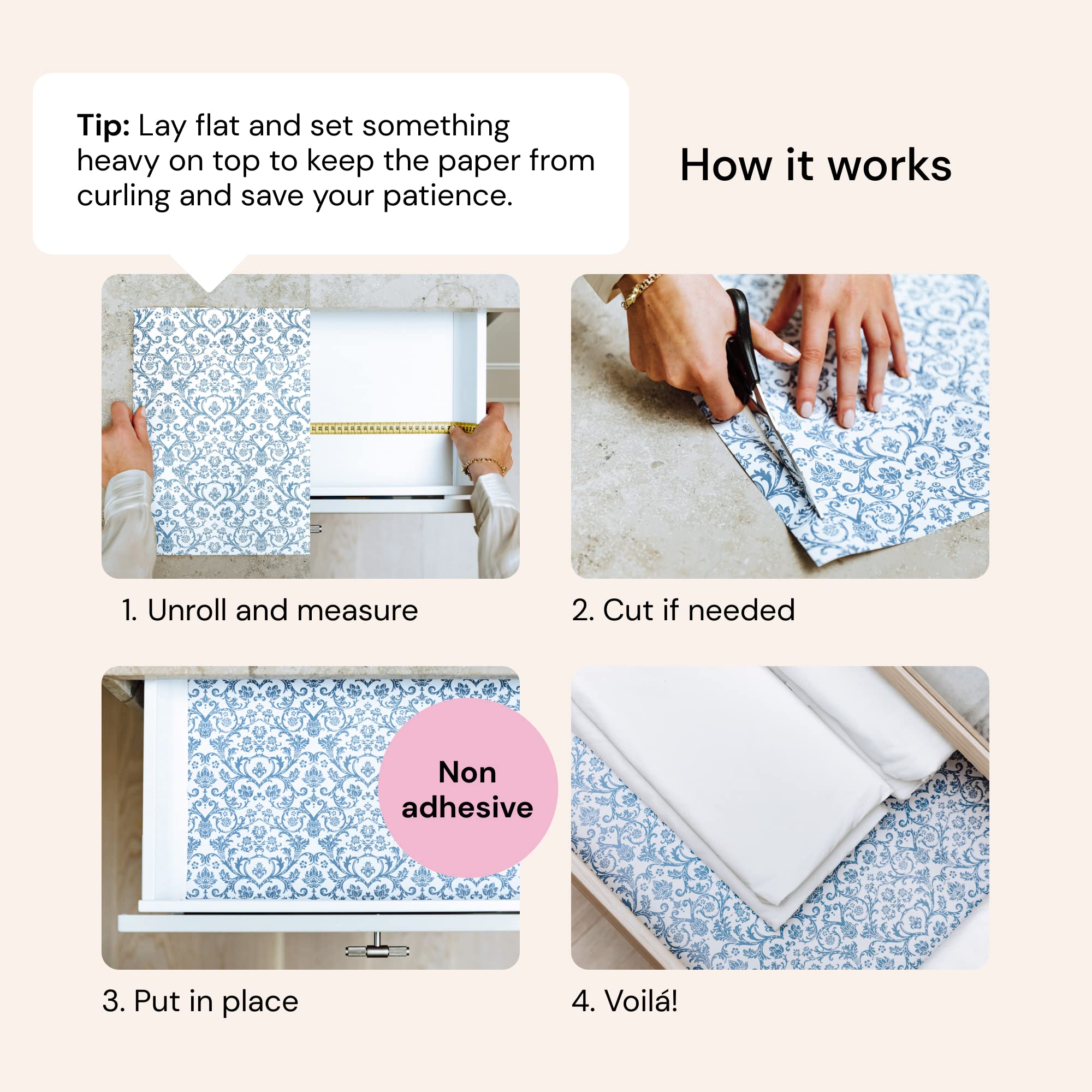 Tip: Lay flat and set something heavy on top to keep the paper from curling and save your patience.

How it works

1. Unroll and measure

2. Cut if needed

Non adhesive

3. Put in place

4. Voilá!