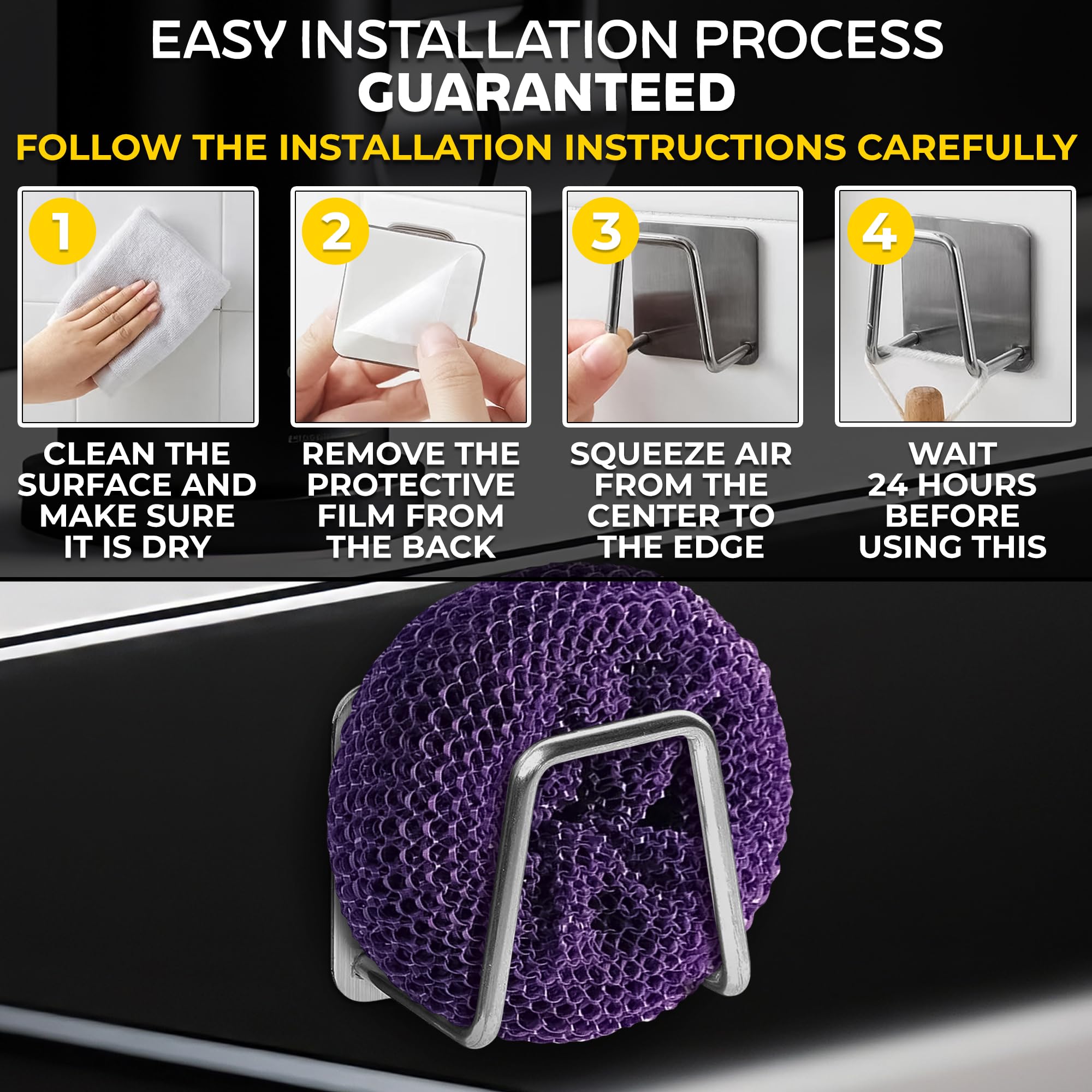 EASY INSTALLATION PROCESS
GUARANTEED

FOLLOW THE INSTALLATION INSTRUCTIONS CAREFULLY

1

CLEAN THE SURFACE AND MAKE SURE IT IS DRY

2

REMOVE THE PROTECTIVE FILM FROM THE BACK

3

SQUEEZE AIR FROM THE CENTER TO THE EDGE

4

WAIT 24 HOURS BEFORE USING THIS