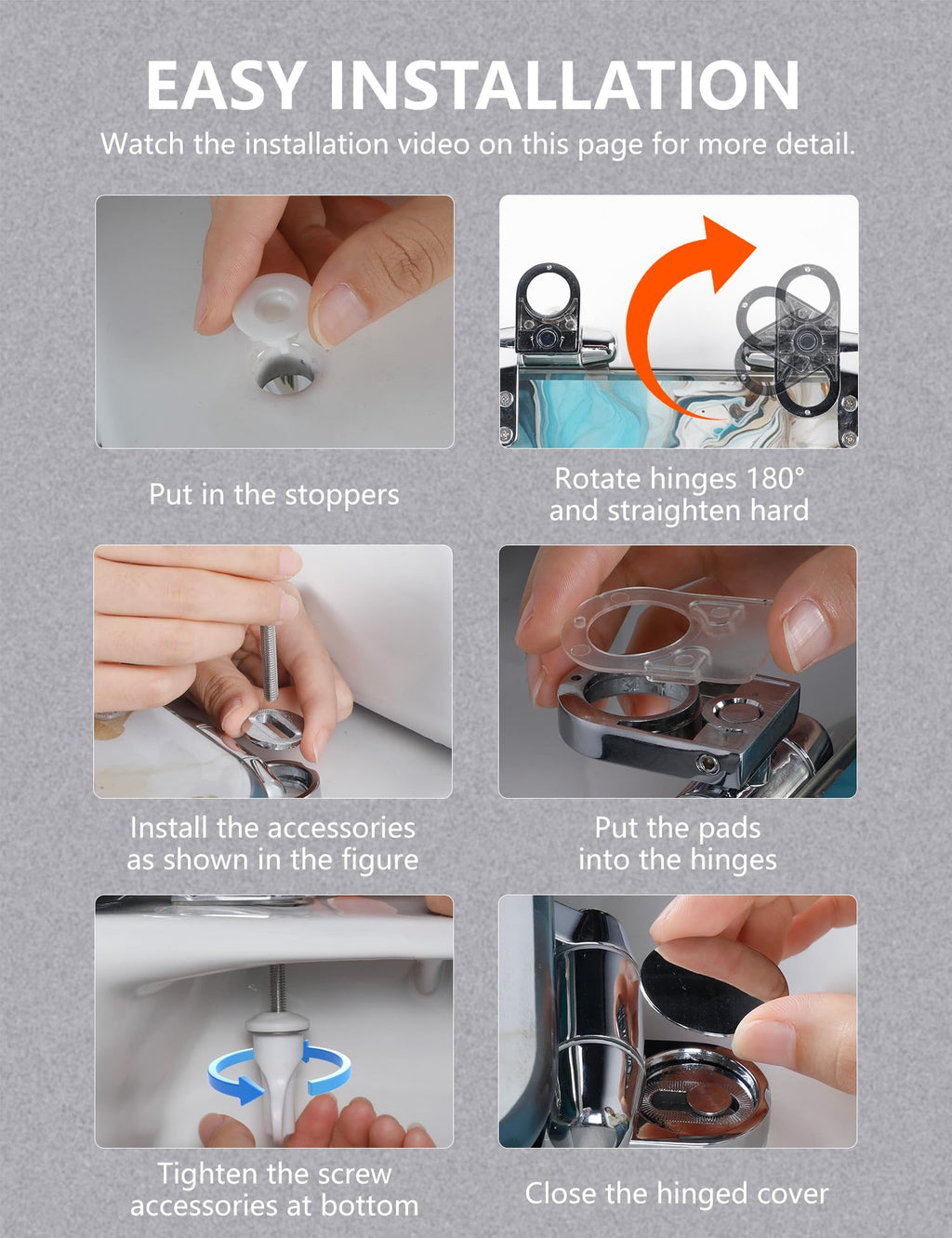 EASY INSTALLATION
Watch the installation video on this page for more detail.

Put in the stoppers

Rotate hinges 180° and straighten hard

Install the accessories as shown in the figure

Put the pads into the hinges

Tighten the screw accessories at bottom

Close the hinged cover