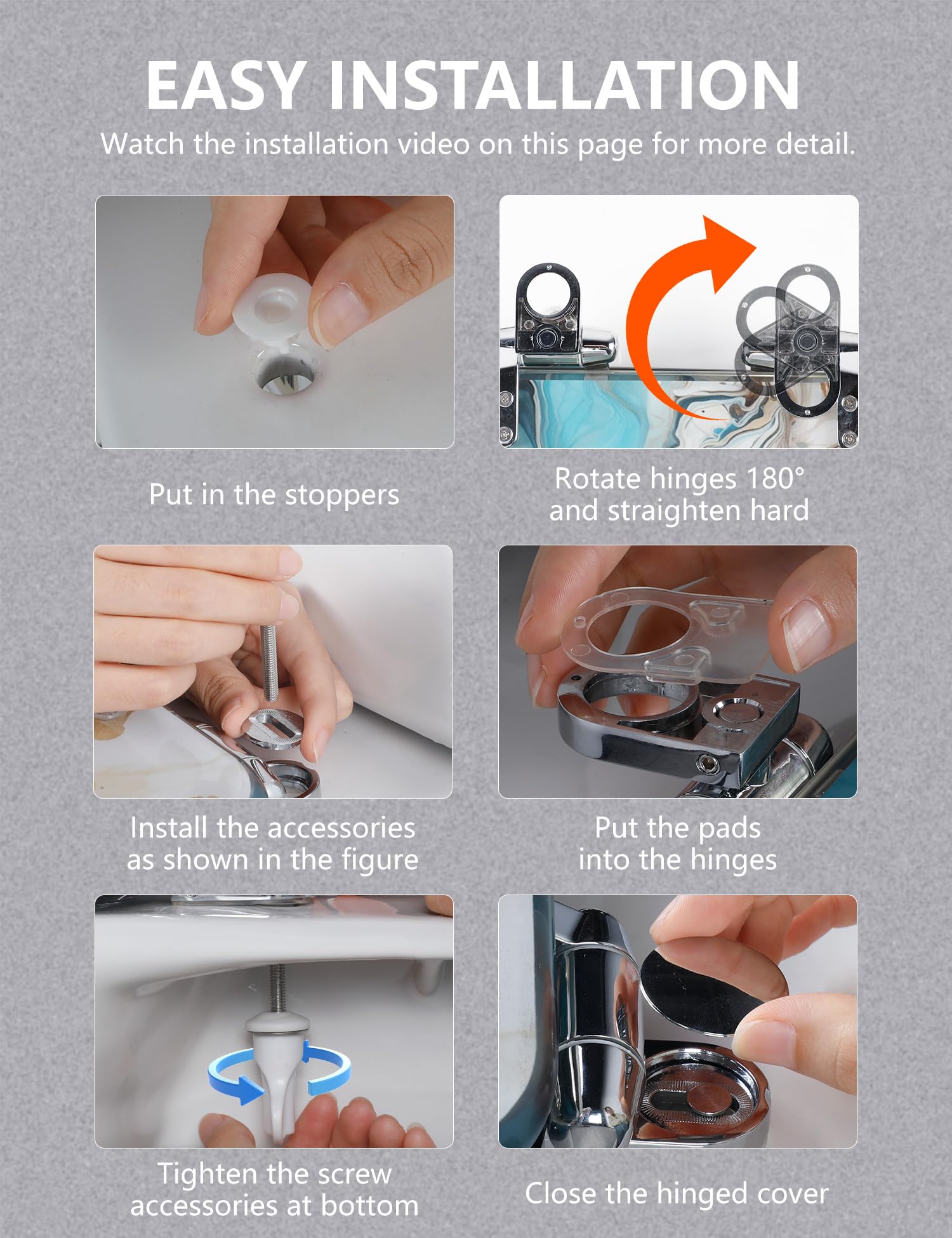 EASY INSTALLATION

Watch the installation video on this page for more detail.

Put in the stoppers

Rotate hinges 180° and straighten hard

Install the accessories as shown in the figure

Put the pads into the hinges

Tighten the screw accessories at bottom

Close the hinged cover