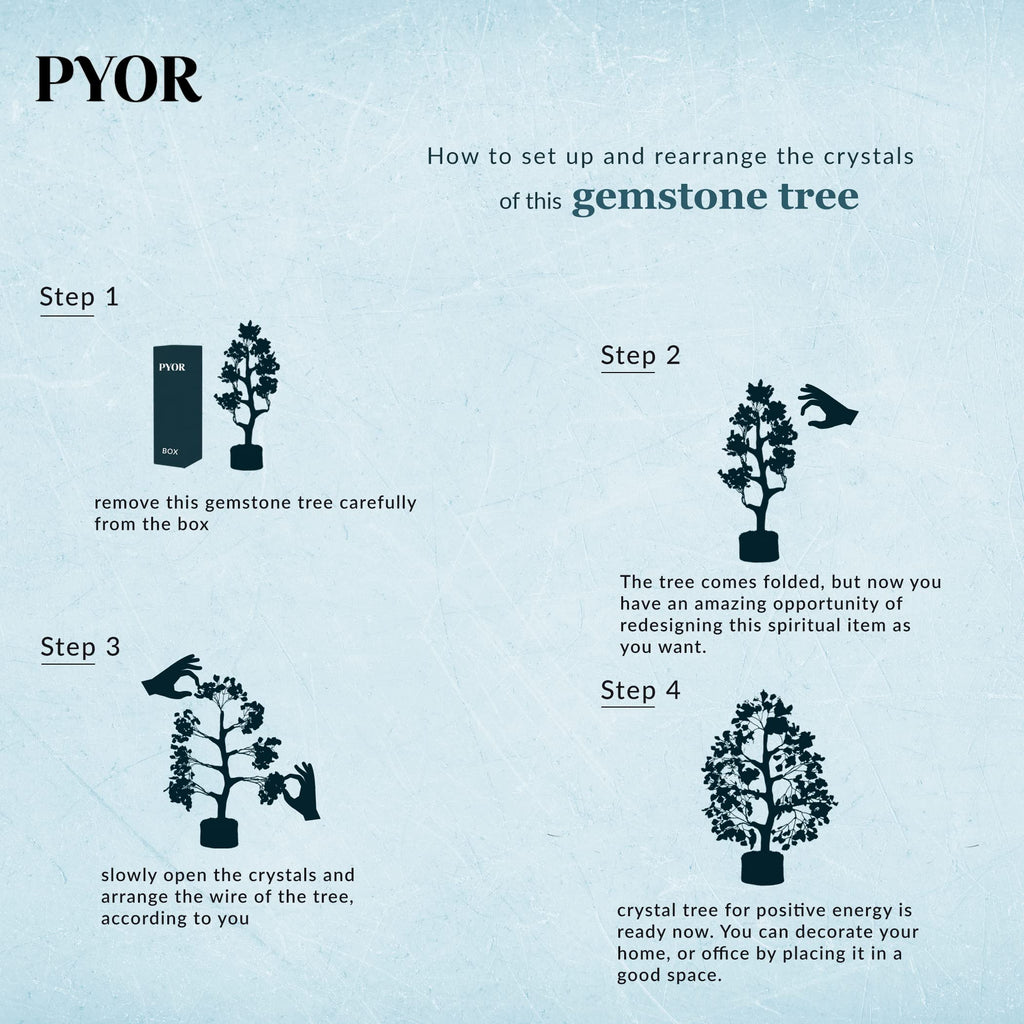 PYOR

How to set up and rearrange the crystals of this gemstone tree

Step 1

PYOR

BOX

remove this gemstone tree carefully from the box

Step 2

The tree comes folded, but now you have an amazing opportunity of redesigning this spiritual item as you want.

Step 3

slowly open the crystals and arrange the wire of the tree, according to you

Step 4

crystal tree for positive energy is ready now. You can decorate your home, or office by placing it in a good space.