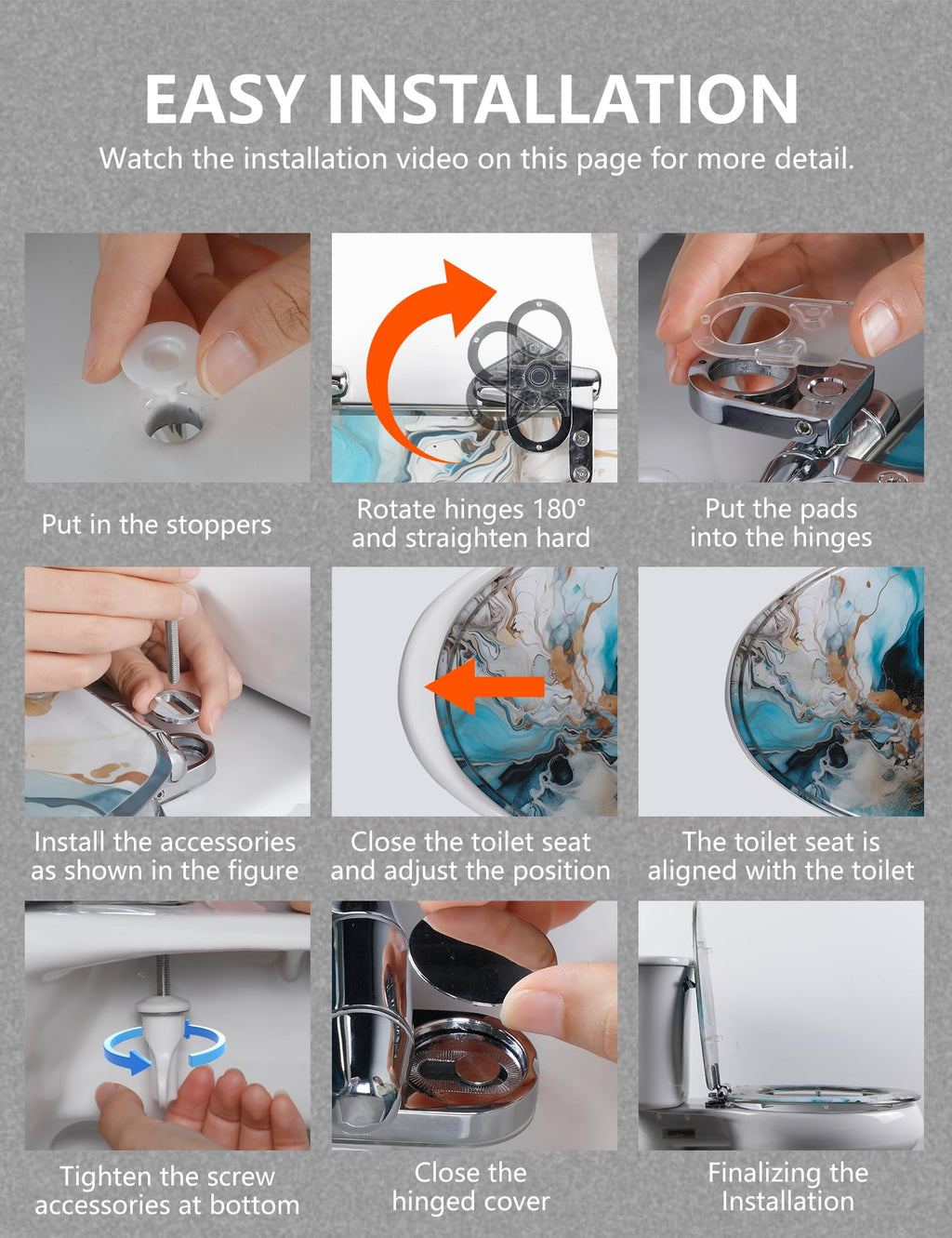 EASY INSTALLATION
Watch the installation video on this page for more detail.

Put in the stoppers

Rotate hinges 180° and straighten hard

Put the pads into the hinges

Install the accessories as shown in the figure

Close the toilet seat and adjust the position

The toilet seat is aligned with the toilet

Tighten the screw accessories at bottom

Close the hinged cover

Finalizing the Installation