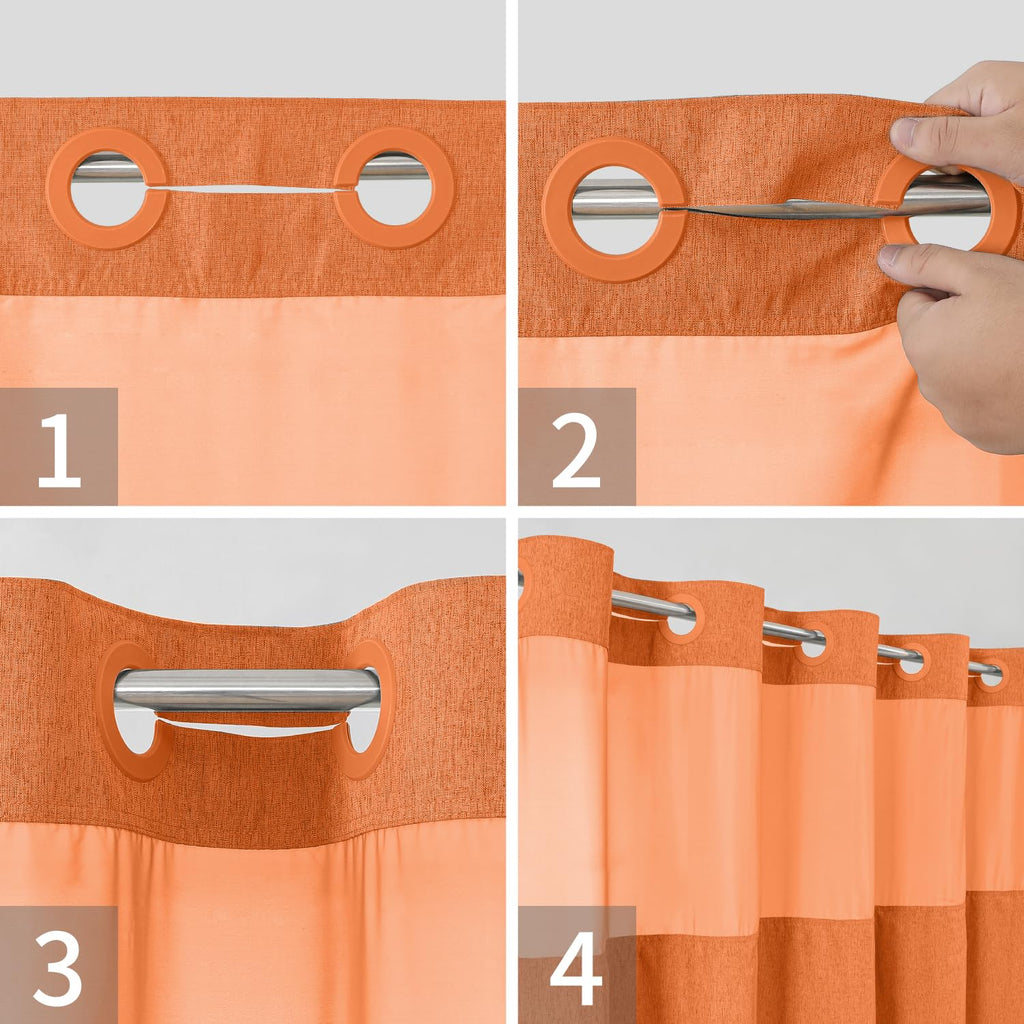 1

2

3

4