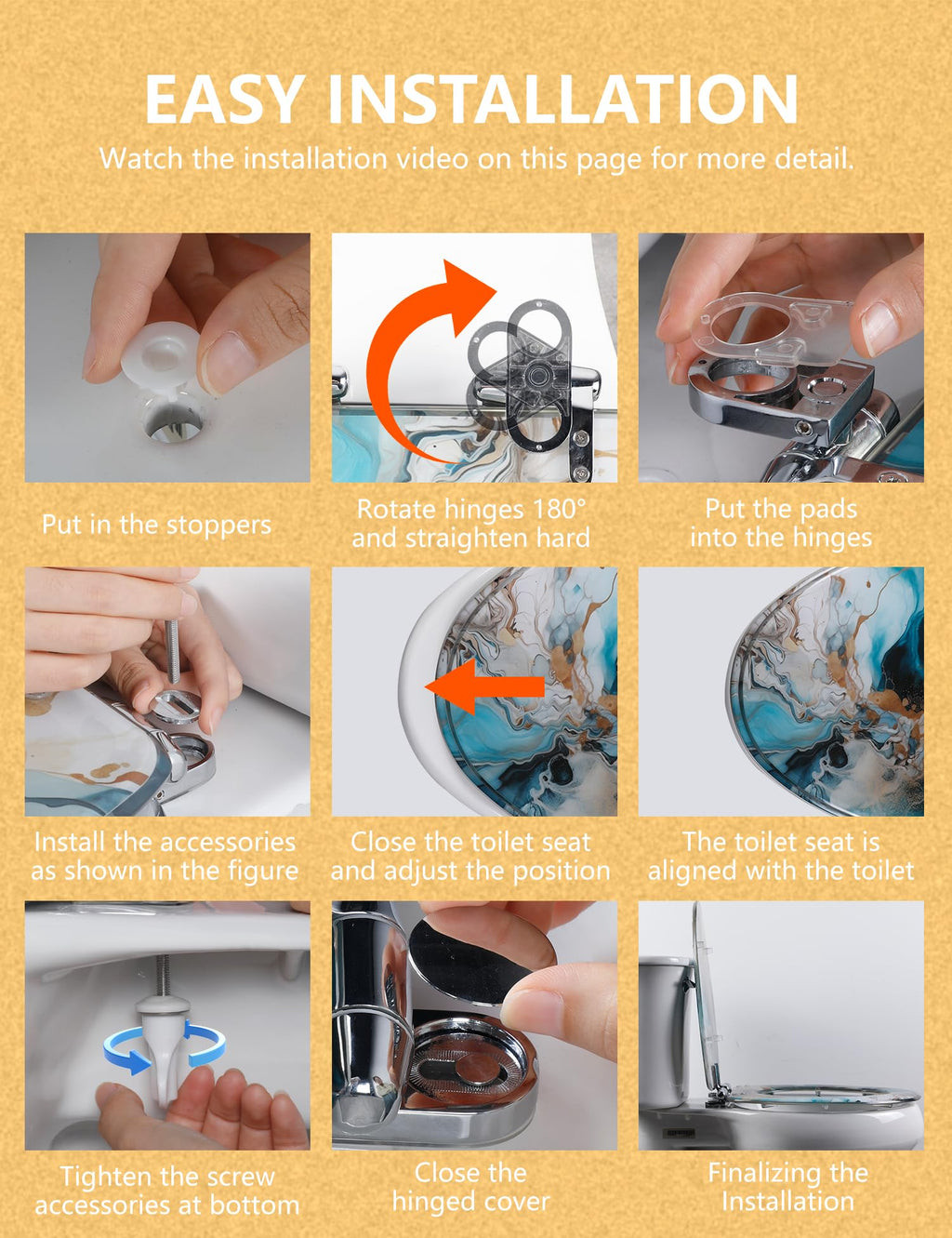 EASY INSTALLATION
Watch the installation video on this page for more detail.

Put in the stoppers

Rotate hinges 180° and straighten hard

Put the pads into the hinges

Install the accessories as shown in the figure

Close the toilet seat and adjust the position

The toilet seat is aligned with the toilet

Tighten the screw accessories at bottom

Close the hinged cover

Finalizing the Installation