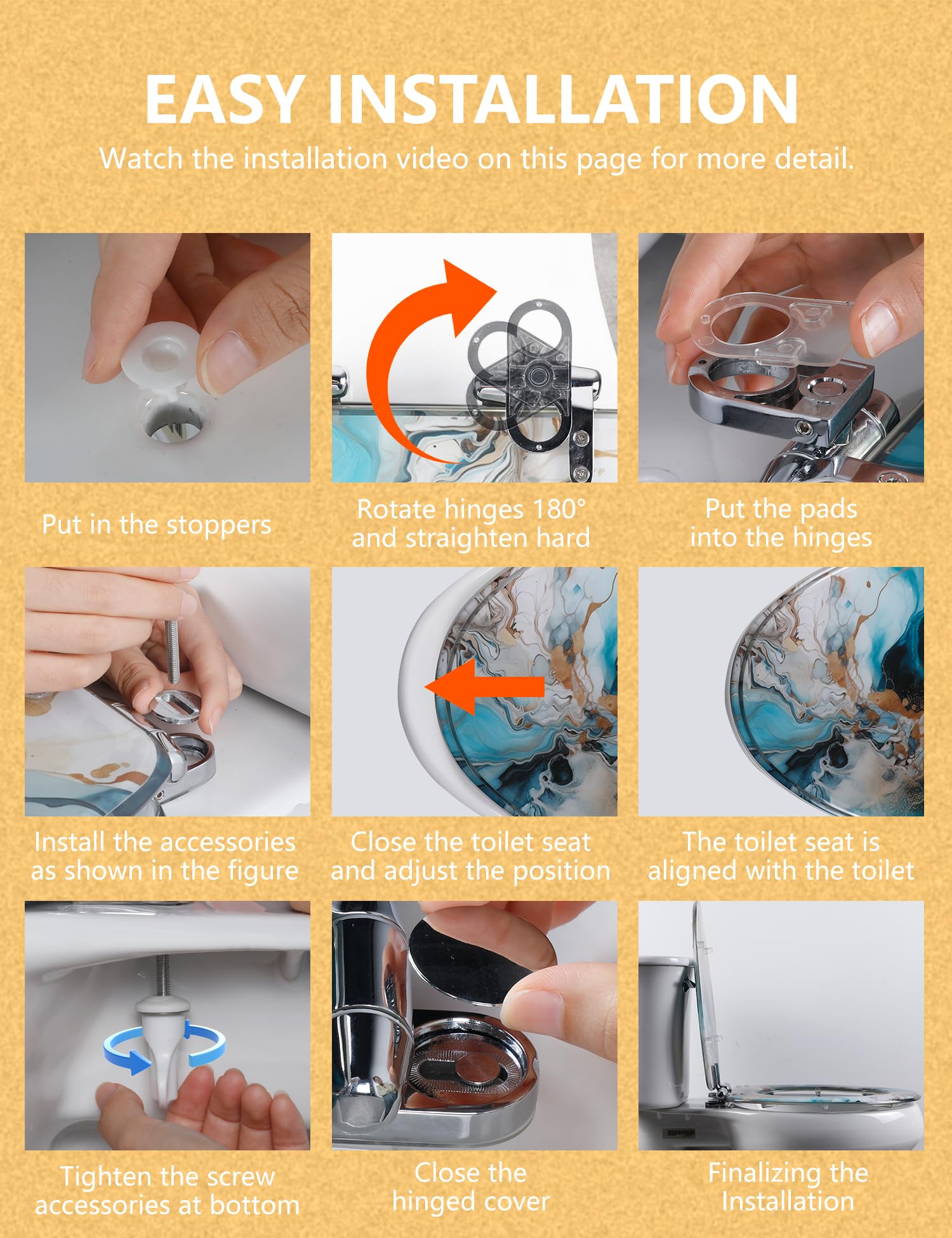 EASY INSTALLATION

Watch the installation video on this page for more detail.

Put in the stoppers

Rotate hinges 180° and straighten hard

Put the pads into the hinges

Install the accessories as shown in the figure

Close the toilet seat and adjust the position

The toilet seat is aligned with the toilet

Tighten the screw accessories at bottom

Close the hinged cover

Finalizing the Installation