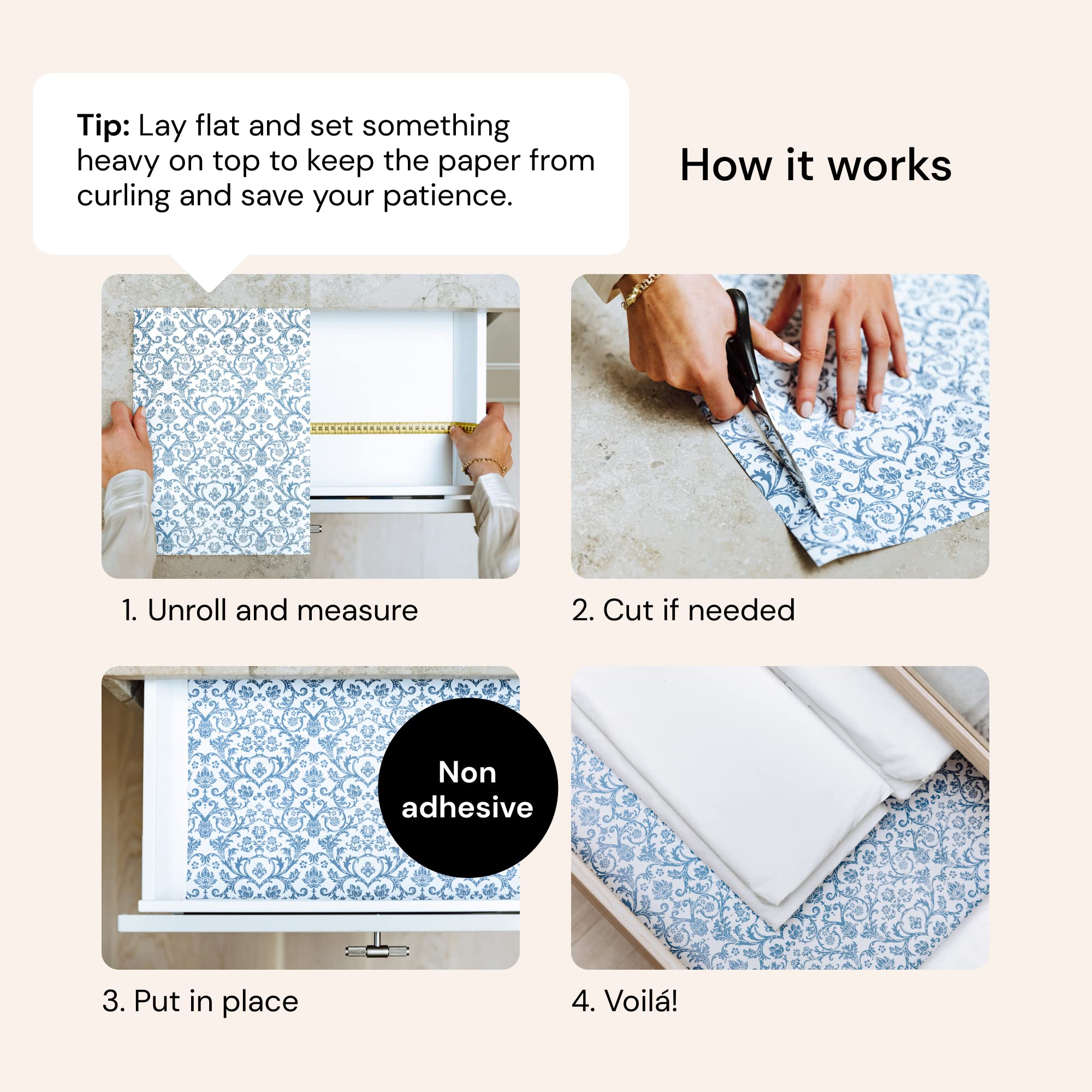 Tip: Lay flat and set something heavy on top to keep the paper from curling and save your patience.

How it works

1. Unroll and measure

2. Cut if needed

Non adhesive

3. Put in place

4. Voilá!