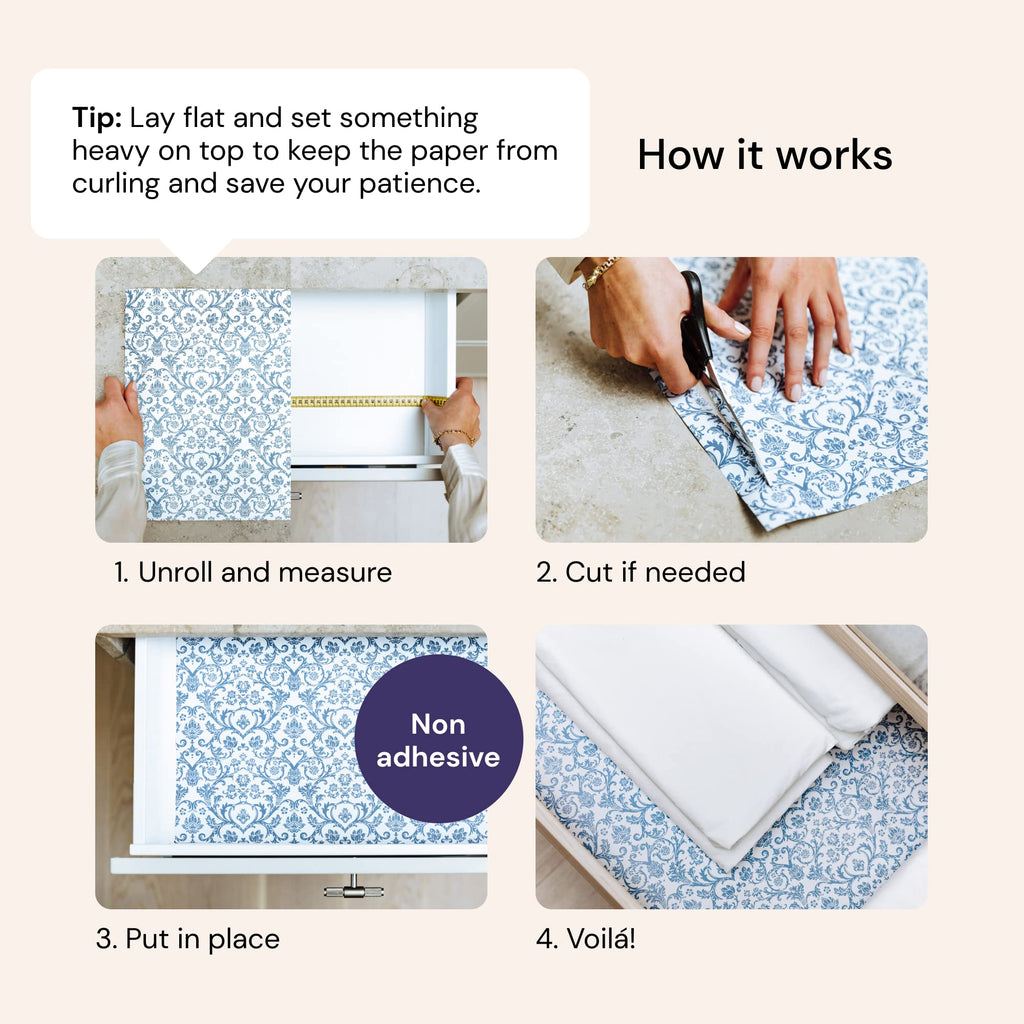 Tip: Lay flat and set something heavy on top to keep the paper from curling and save your patience.

How it works

1. Unroll and measure

2. Cut if needed

Non adhesive

3. Put in place

4. Voilá!