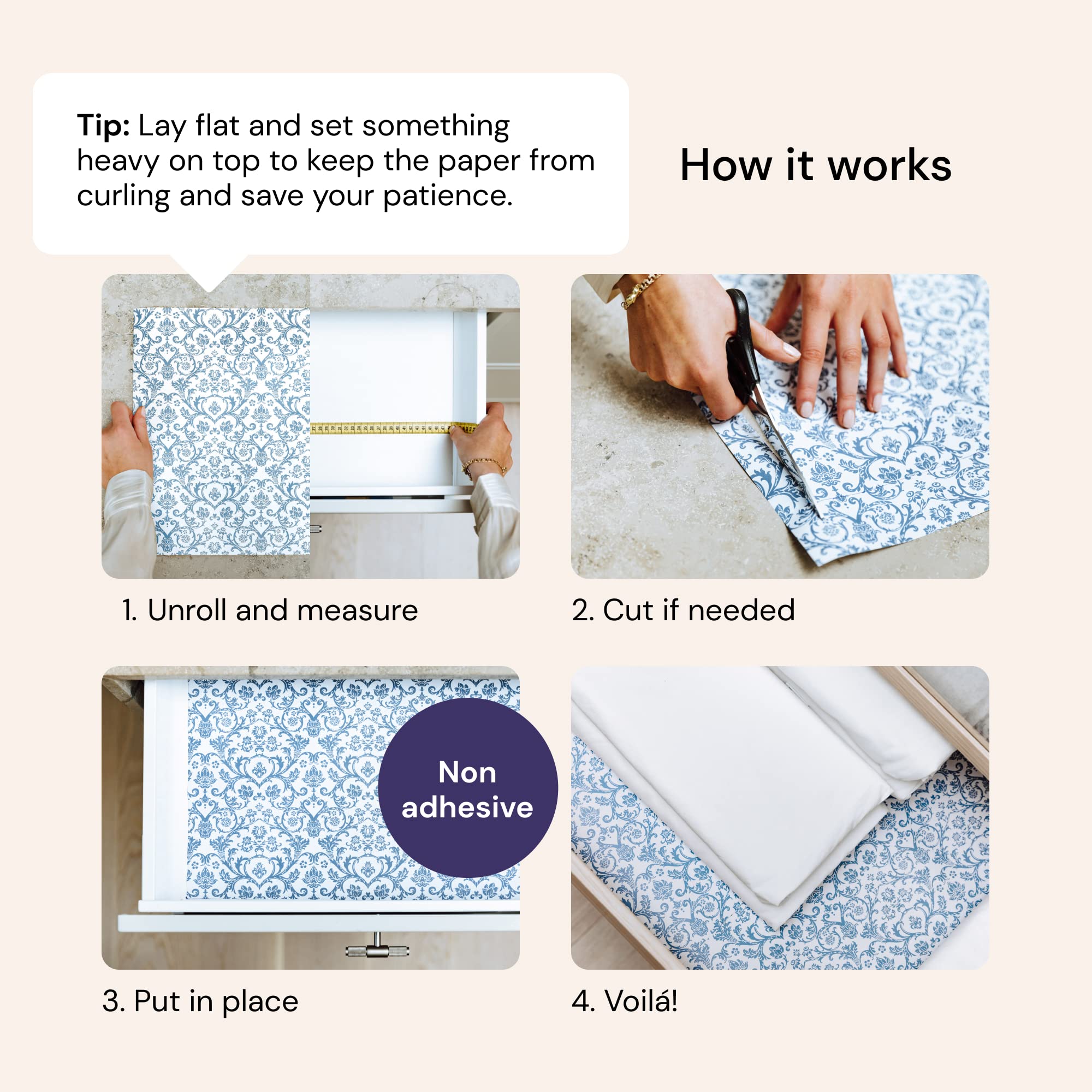 Tip: Lay flat and set something heavy on top to keep the paper from curling and save your patience.

How it works

1. Unroll and measure

2. Cut if needed

Non adhesive

3. Put in place

4. Voilá!