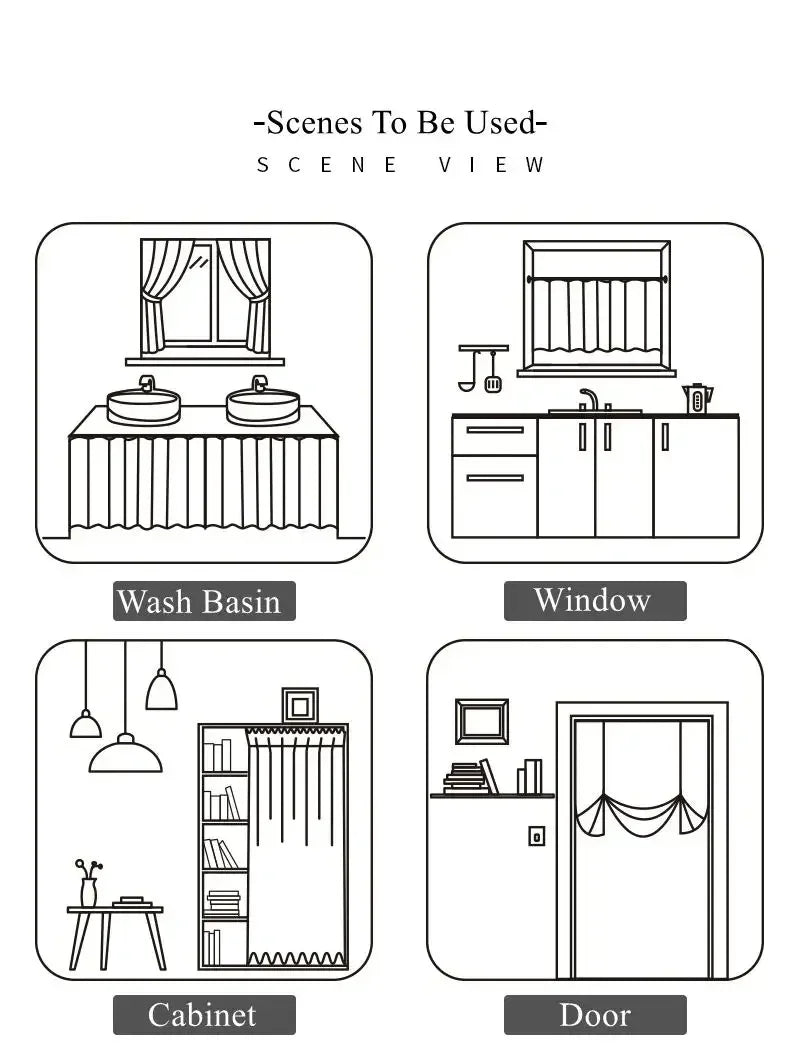 -Scenes To Be Used-
SCENE VIEW

Wash Basin

Window

Cabinet

Door