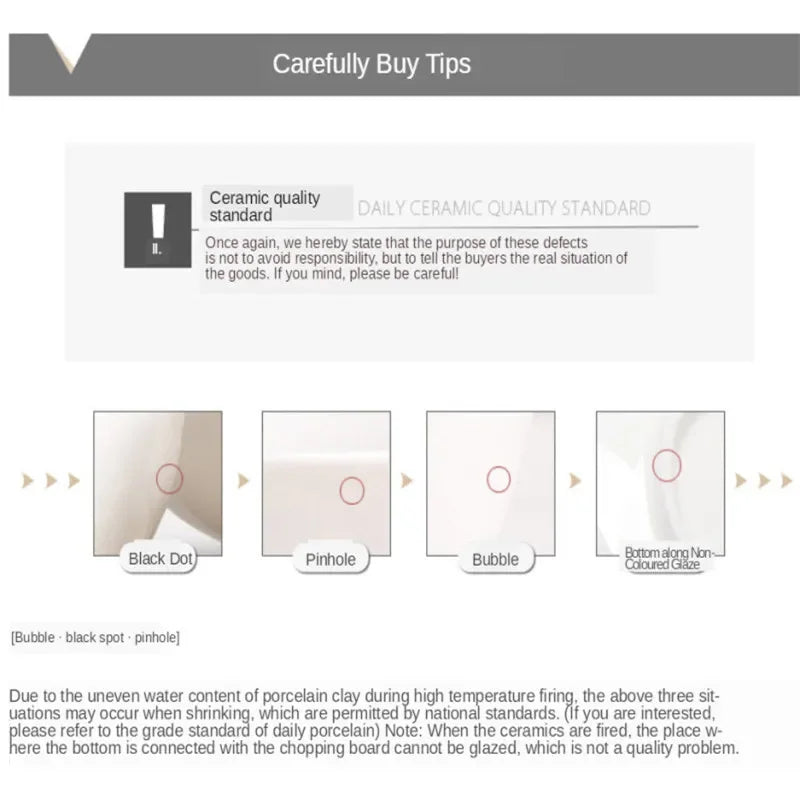 Carefully Buy Tips

Ceramic quality standard

DAILY CERAMIC QUALITY STANDARD

Once again, we hereby state that the purpose of these defects is not to avoid responsibility, but to tell the buyers the real situation of the goods. If you mind, please be careful!

Black Dot

Pinhole

Bubble

Bottom along Non-Coloured Glaze

[Bubble · black spot · pinhole]

Due to the uneven water content of porcelain clay during high temperature firing, the above three situations may occur when shrinking, which are permitted by national standards. (If you are interested, please refer to the grade standard of daily porcelain) Note: When the ceramics are fired, the place where the bottom is connected with the chopping board cannot be glazed, which is not a quality problem.