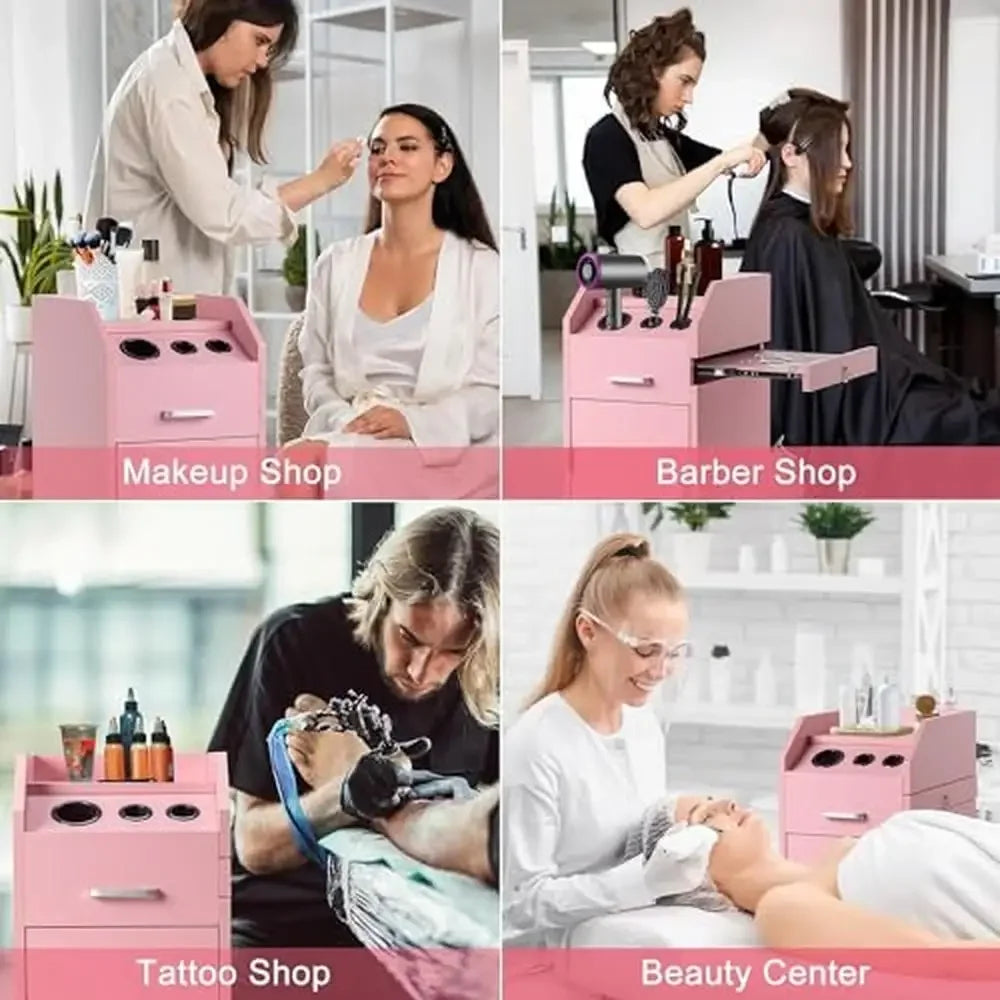 Makeup Shop

Barber Shop

Tattoo Shop

Beauty Center