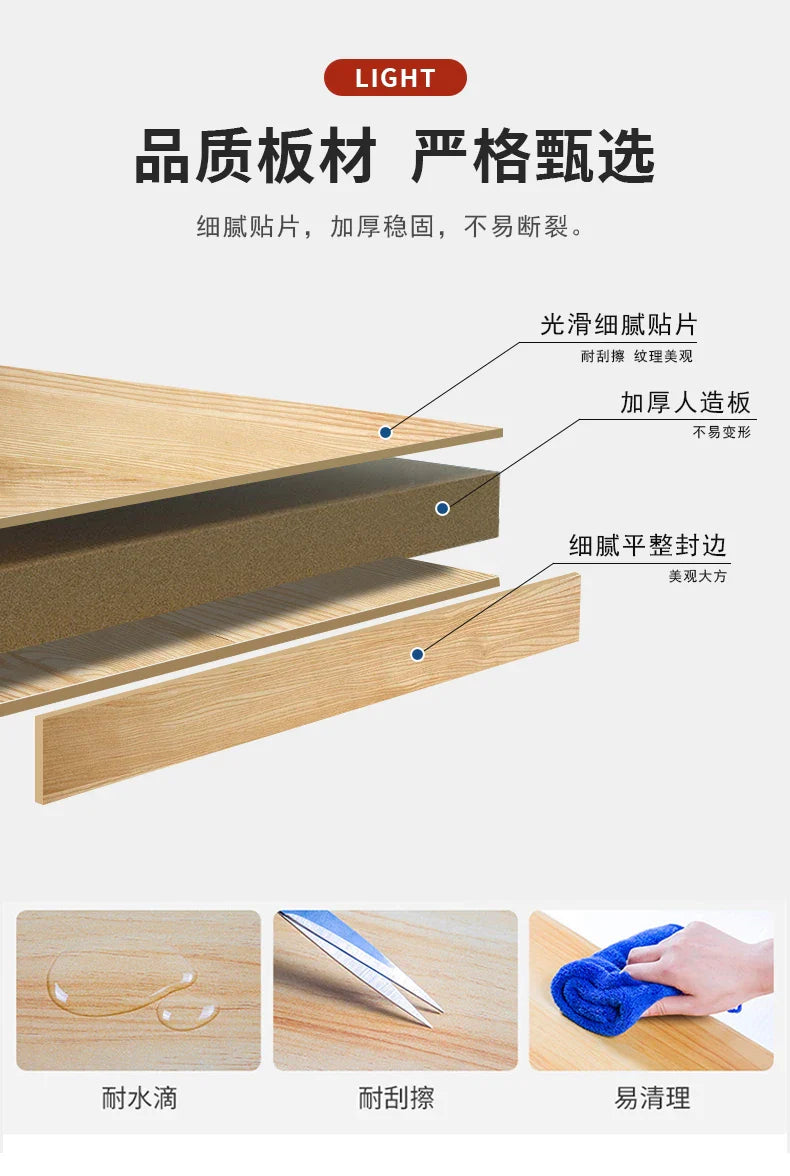 LIGHT

品质板材 严格甄选

细腻贴片，加厚稳固，不易断裂。

光滑细腻贴片
耐刮擦 纹理美观

加厚人造板
不易变形

细腻平整封边
美观大方

耐水滴

耐刮擦

易清理