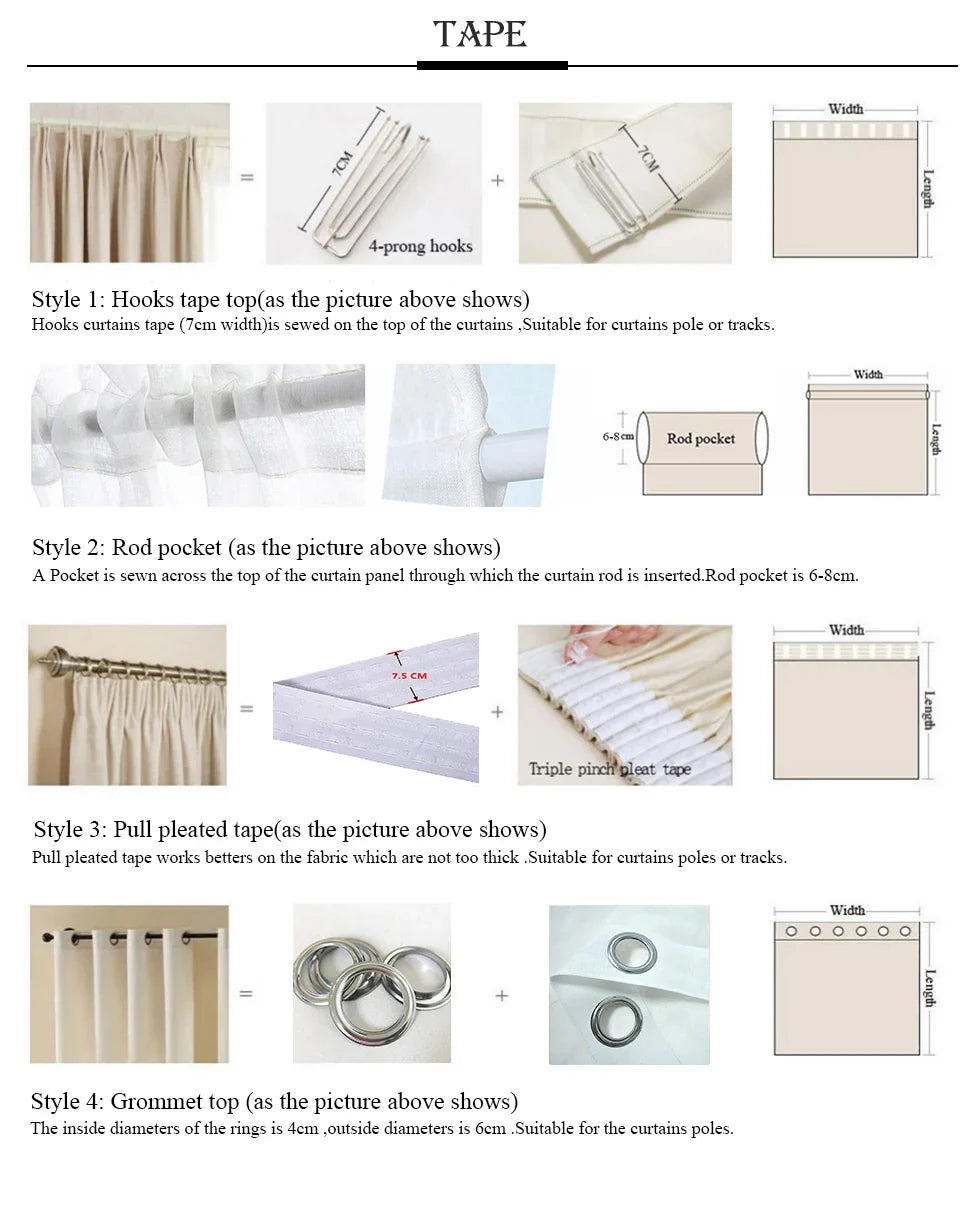 TAPE

=

7CM

4-prong hooks

+

7CM

Width

Length

Style 1: Hooks tape top(as the picture above shows)
Hooks curtains tape (7cm width)is sewed on the top of the curtains ,Suitable for curtains pole or tracks.

6-8cm

Rod pocket

Width

Length

Style 2: Rod pocket (as the picture above shows)
A Pocket is sewn across the top of the curtain panel through which the curtain rod is inserted.Rod pocket is 6-8cm.

=

7.5 CM

+

Triple pinch pleat tape

Width

Length

Style 3: Pull pleated tape(as the picture above shows)
Pull pleated tape works betters on the fabric which are not too thick .Suitable for curtains poles or tracks.

=

+

Width

Length

Style 4: Grommet top (as the picture above shows)
The inside diameters of the rings is 4cm ,outside diameters is 6cm .Suitable for the curtains poles.