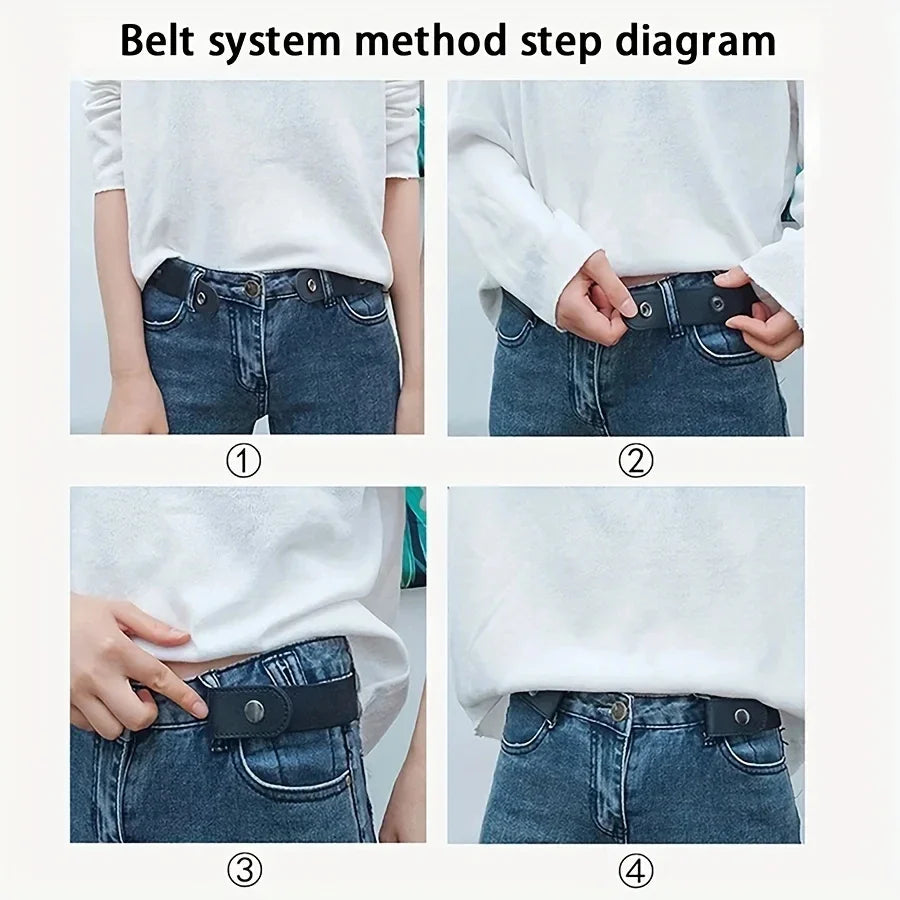 Belt system method step diagram

①

②

③

④