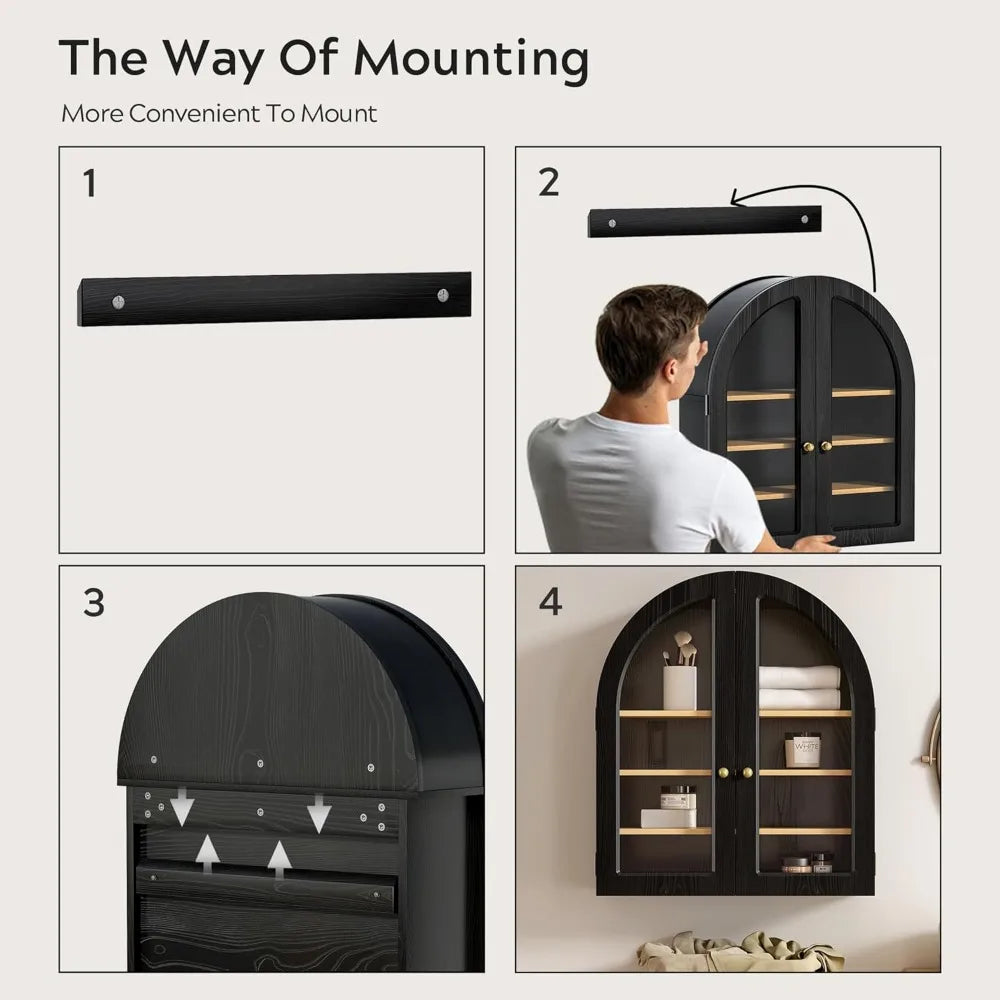 The Way Of Mounting

More Convenient To Mount

1

2

3

4

WHITE