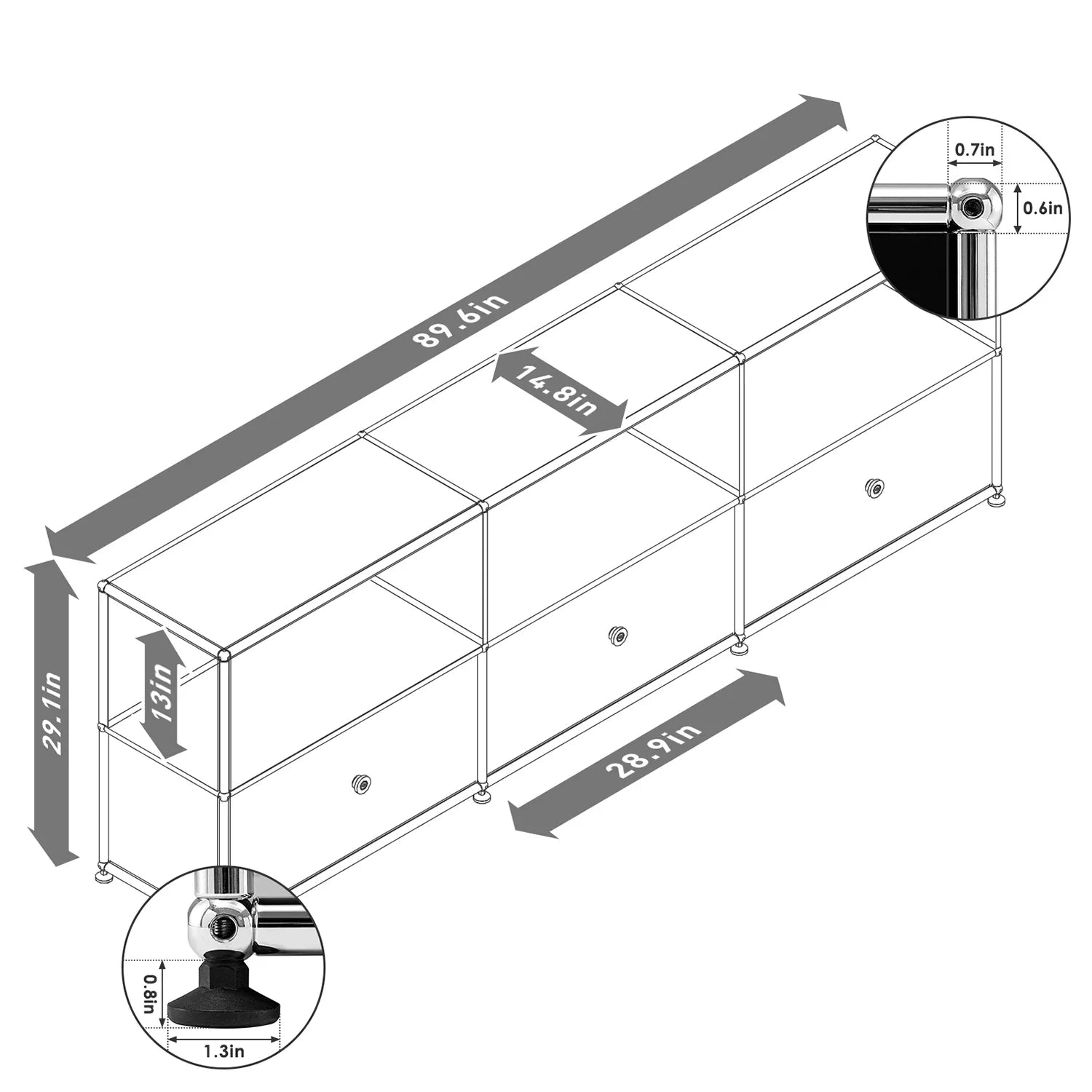 89.6in

0.7in

0.6in

14.8in

29.1in

13in

28.9in

0.8in

1.3in