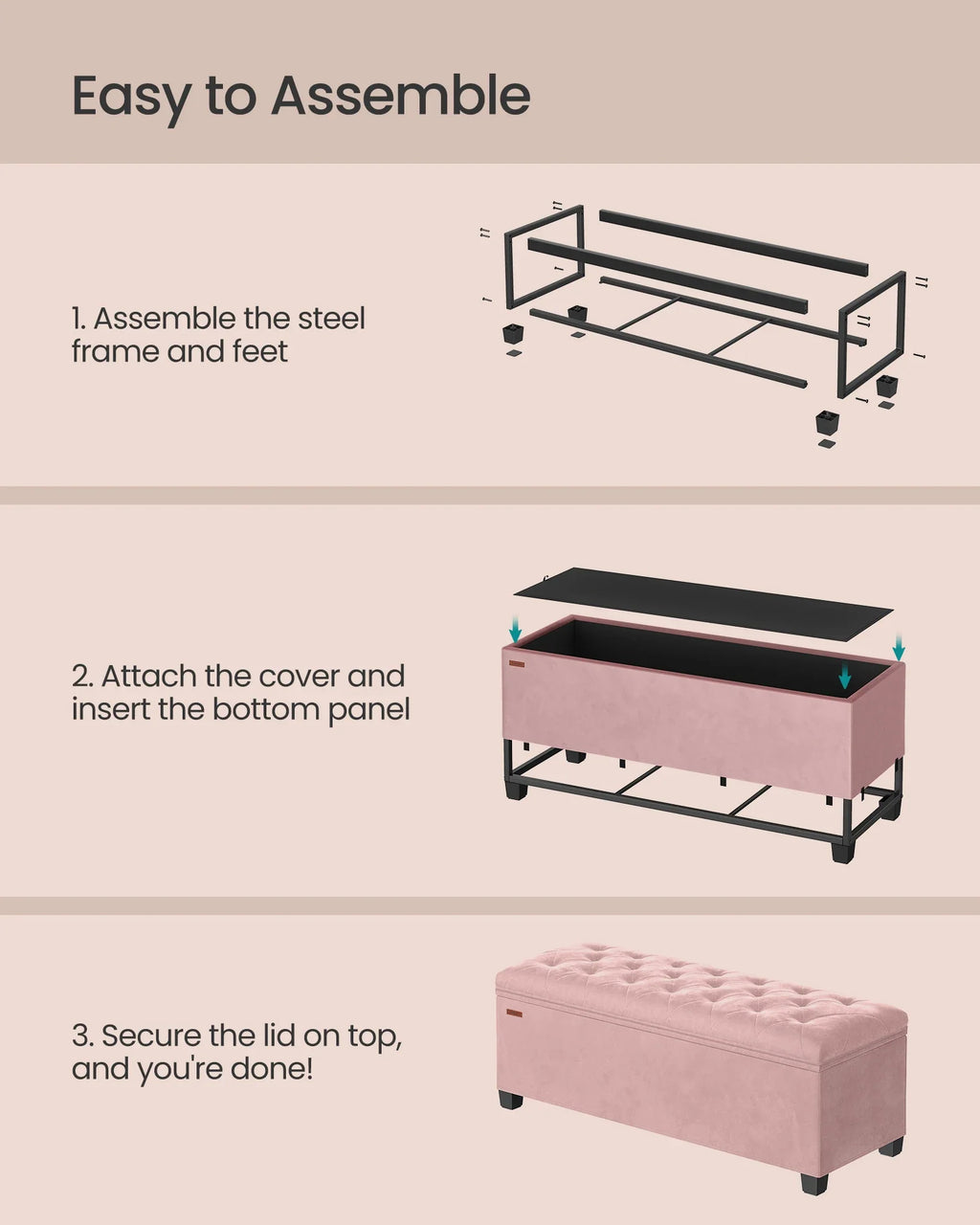 Easy to Assemble

1. Assemble the steel frame and feet

2. Attach the cover and insert the bottom panel

3. Secure the lid on top, and you're done!