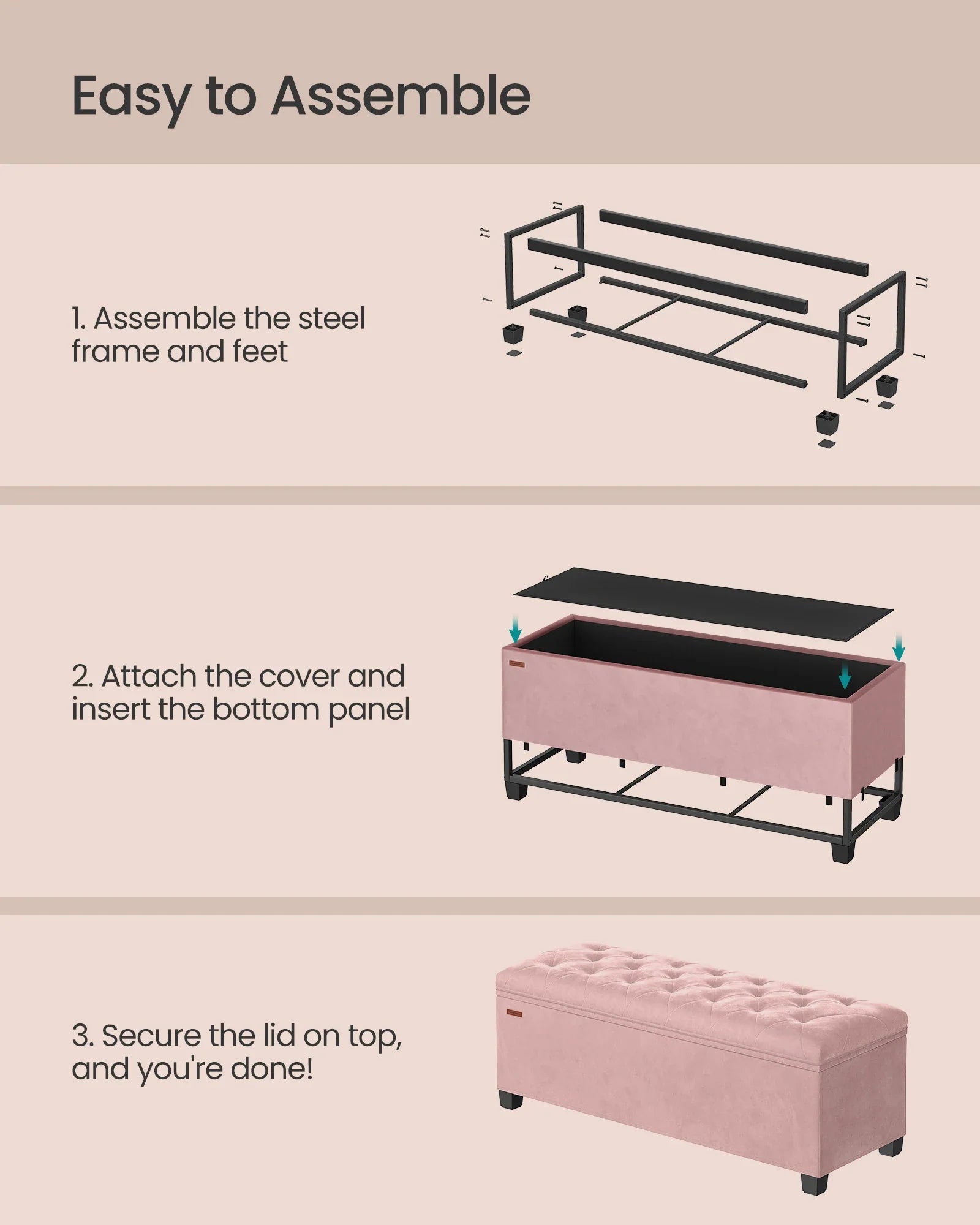 Easy to Assemble

1. Assemble the steel frame and feet

2. Attach the cover and insert the bottom panel

3. Secure the lid on top, and you're done!